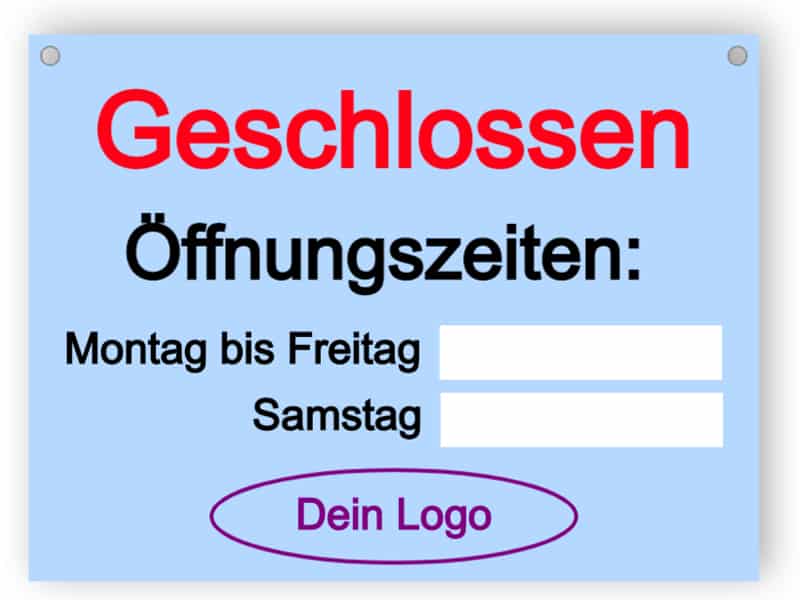 Geschlossen

Öffnungszeiten:

Montag bis Freitag

Samstag

Dein Logo